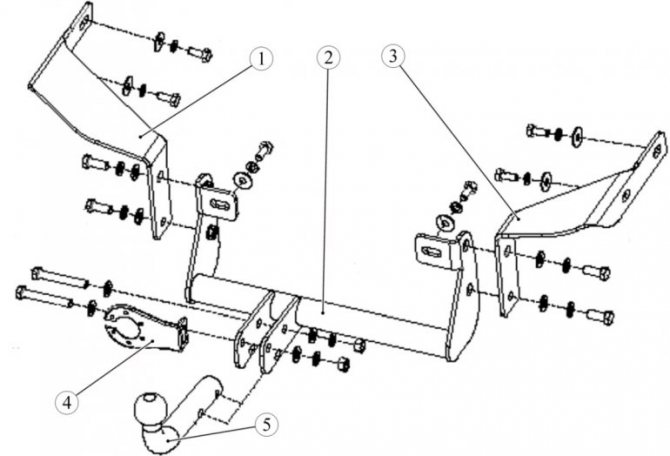 1
2
3
4
5