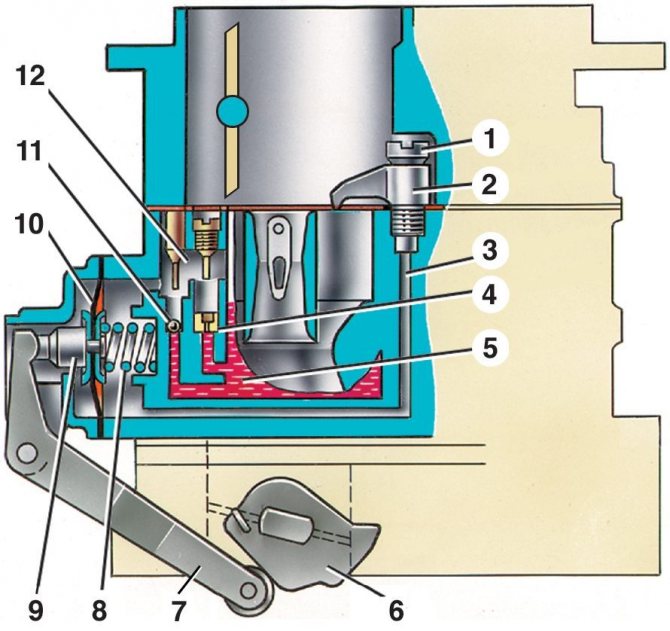 12
11
10
1
2
3
4
5
9
8
7
6