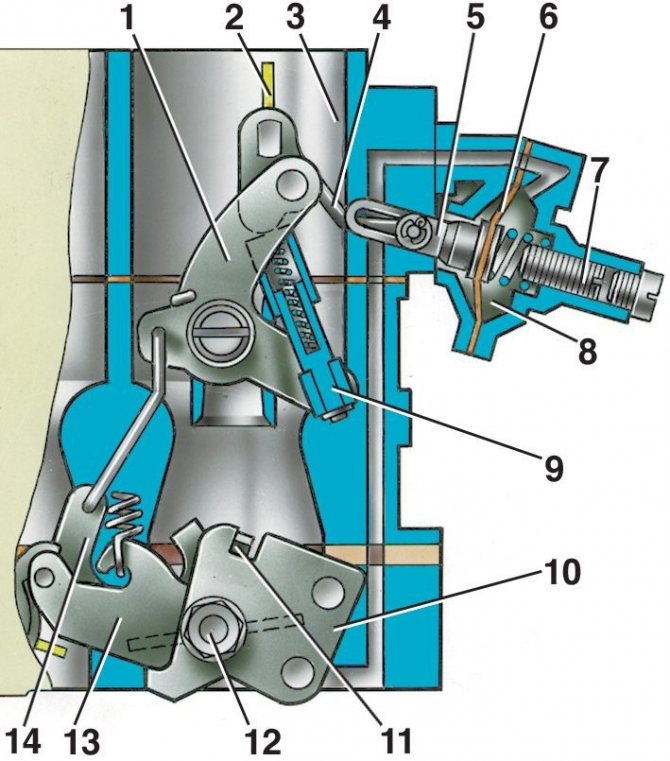 1 2 3 4 5 6 7 8 9 10 14 13 12 11